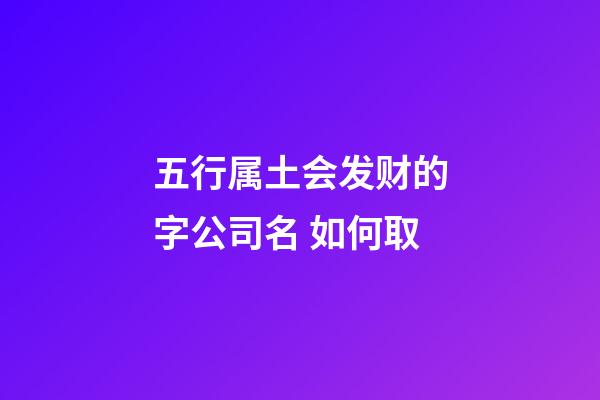 五行属土会发财的字公司名 如何取